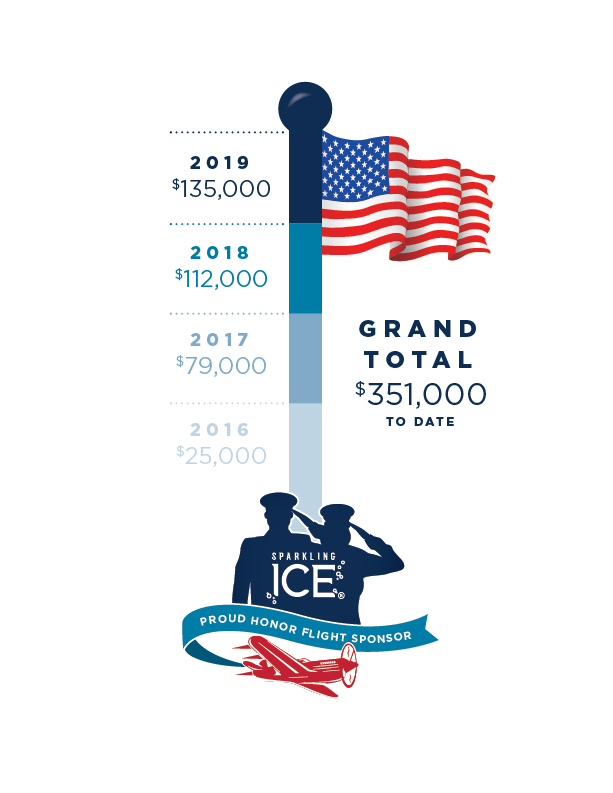 2019
$135,000

2018
$112,000

2017
$79,000

2016
$25,000

GRAND TOTAL
$351,000
TO DATE

SPARKLING ICE®

PROUD HONOR FLIGHT SPONSOR