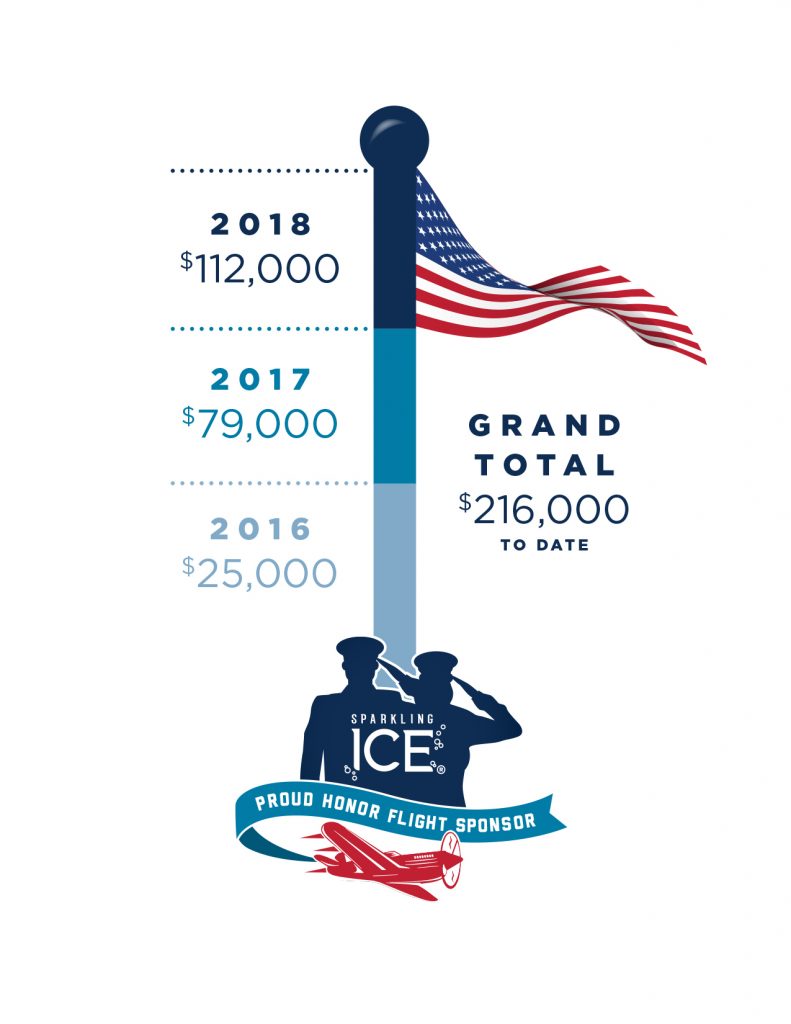 2018
$112,000

2017
$79,000

2016
$25,000

GRAND TOTAL
$216,000
TO DATE

SPARKLING
ICE®

PROUD HONOR FLIGHT SPONSOR